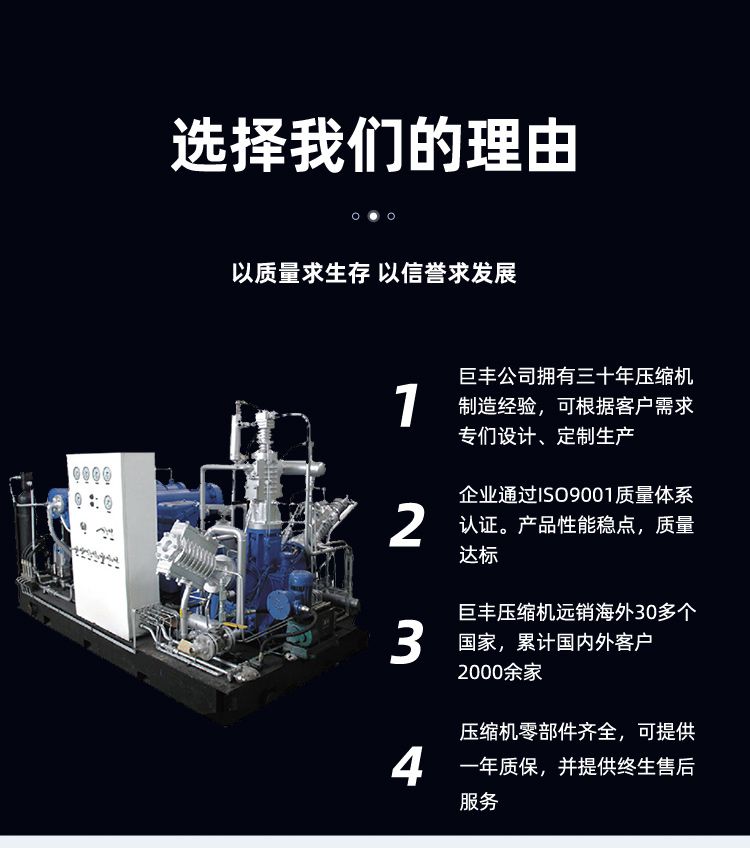 选择我们的理由

以质量求生存 以信誉求发展

1
巨丰公司拥有三十年压缩机制造经验，可根据客户需求专们设计、定制生产

2
企业通过ISO9001质量体系认证。产品性能稳点，质量达标

3
巨丰压缩机远销海外30多个国家，累计国内外客户2000余家

4
压缩机零部件齐全，可提供一年质保，并提供终生售后服务