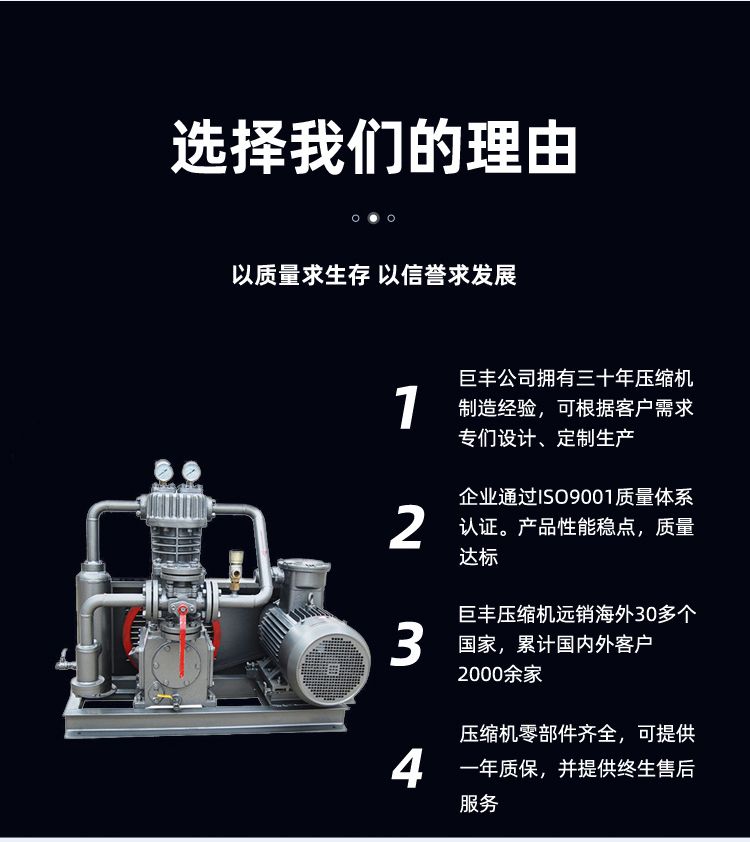 选择我们的理由

以质量求生存 以信誉求发展

1
巨丰公司拥有三十年压缩机制造经验，可根据客户需求专们设计、定制生产

2
企业通过ISO9001质量体系认证。产品性能稳点，质量达标

3
巨丰压缩机远销海外30多个国家，累计国内外客户2000余家

4
压缩机零部件齐全，可提供一年质保，并提供终生售后服务