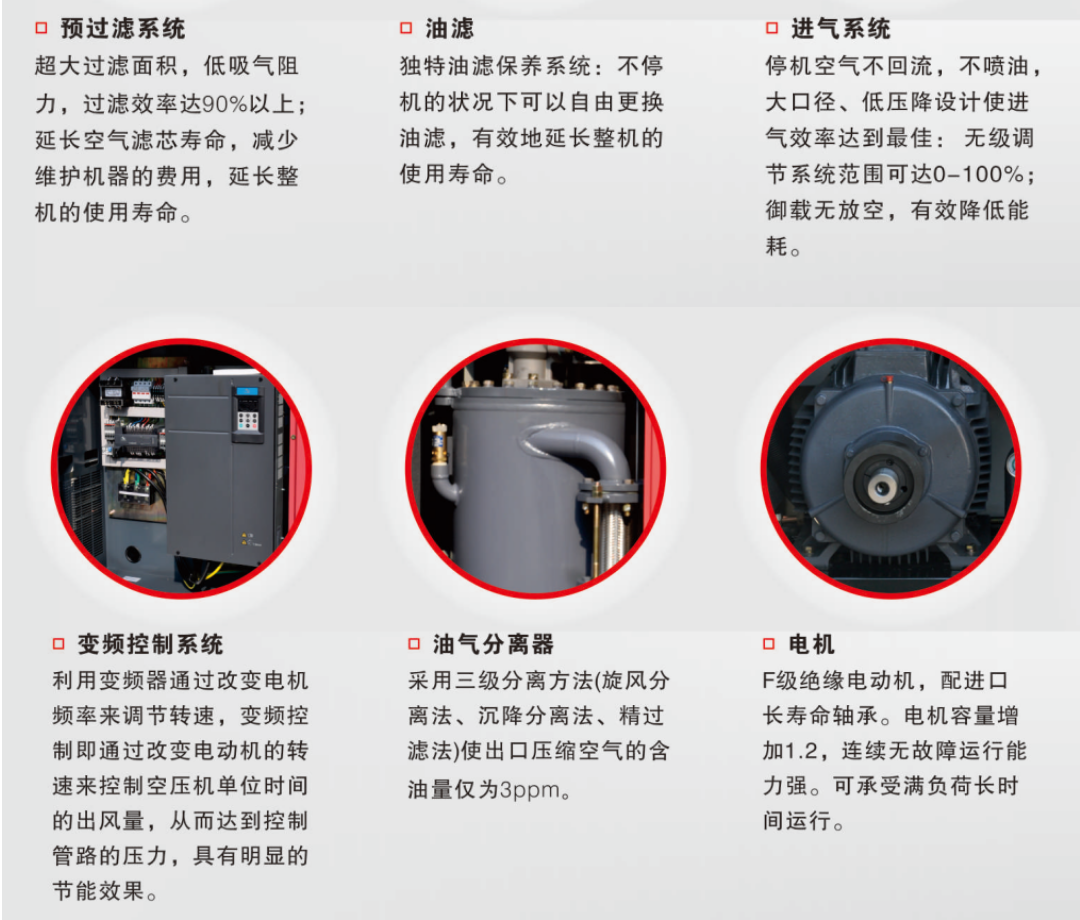 预过滤系统
超大过滤面积，低吸气阻力，过滤效率达90%以上；延长空气滤芯寿命，减少维护机器的费用，延长整机的使用寿命。

油滤
独特油滤保养系统：不停机的状况下可以自由更换油滤，有效地延长整机的使用寿命。

进气系统
停机空气不回流，不喷油，大口径、低压降设计使进气效率达到最佳：无级调节系统范围可达0-100%；御载无放空，有效降低能耗。

变频控制系统
利用变频器通过改变电机频率来调节转速，变频控制即通过改变电动机的转速来控制空压机单位时间的出风量，从而达到控制管路的压力，具有明显的节能效果。

油气分离器
采用三级分离方法(旋风分离法、沉降分离法、精过滤法)使出口压缩空气的含油量仅为3ppm。

电机
F级绝缘电动机，配进口长寿命轴承。电机容量增加1.2，连续无故障运行能力强。可承受满负荷长时间运行。