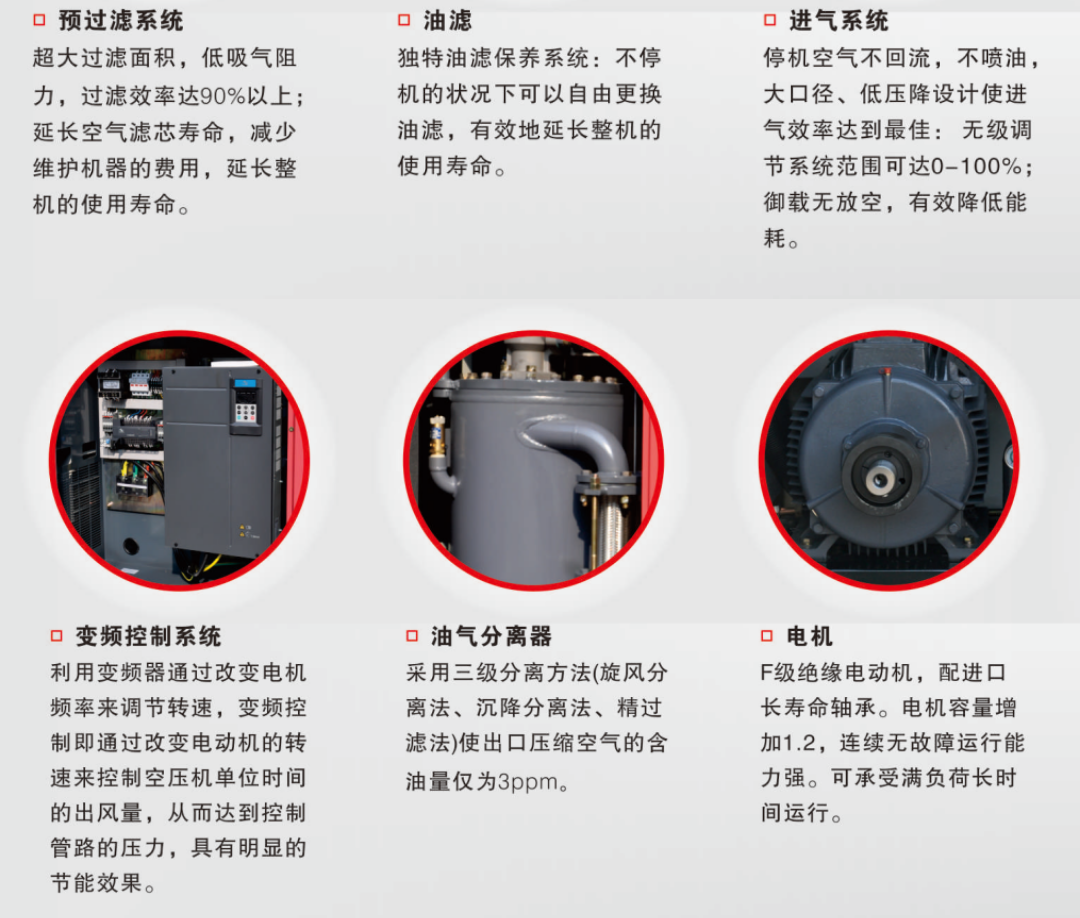 预过滤系统
超大过滤面积，低吸气阻力，过滤效率达90%以上；延长空气滤芯寿命，减少维护机器的费用，延长整机的使用寿命。

油滤
独特油滤保养系统：不停机的状况下可以自由更换油滤，有效地延长整机的使用寿命。

进气系统
停机空气不回流，不喷油，大口径、低压降设计使进气效率达到最佳：无级调节系统范围可达0-100%；御载无放空，有效降低能耗。

变频控制系统
利用变频器通过改变电机频率来调节转速，变频控制即通过改变电动机的转速来控制空压机单位时间的出风量，从而达到控制管路的压力，具有明显的节能效果。

油气分离器
采用三级分离方法(旋风分离法、沉降分离法、精过滤法)使出口压缩空气的含油量仅为3ppm。

电机
F级绝缘电动机，配进口长寿命轴承。电机容量增加1.2，连续无故障运行能力强。可承受满负荷长时间运行。