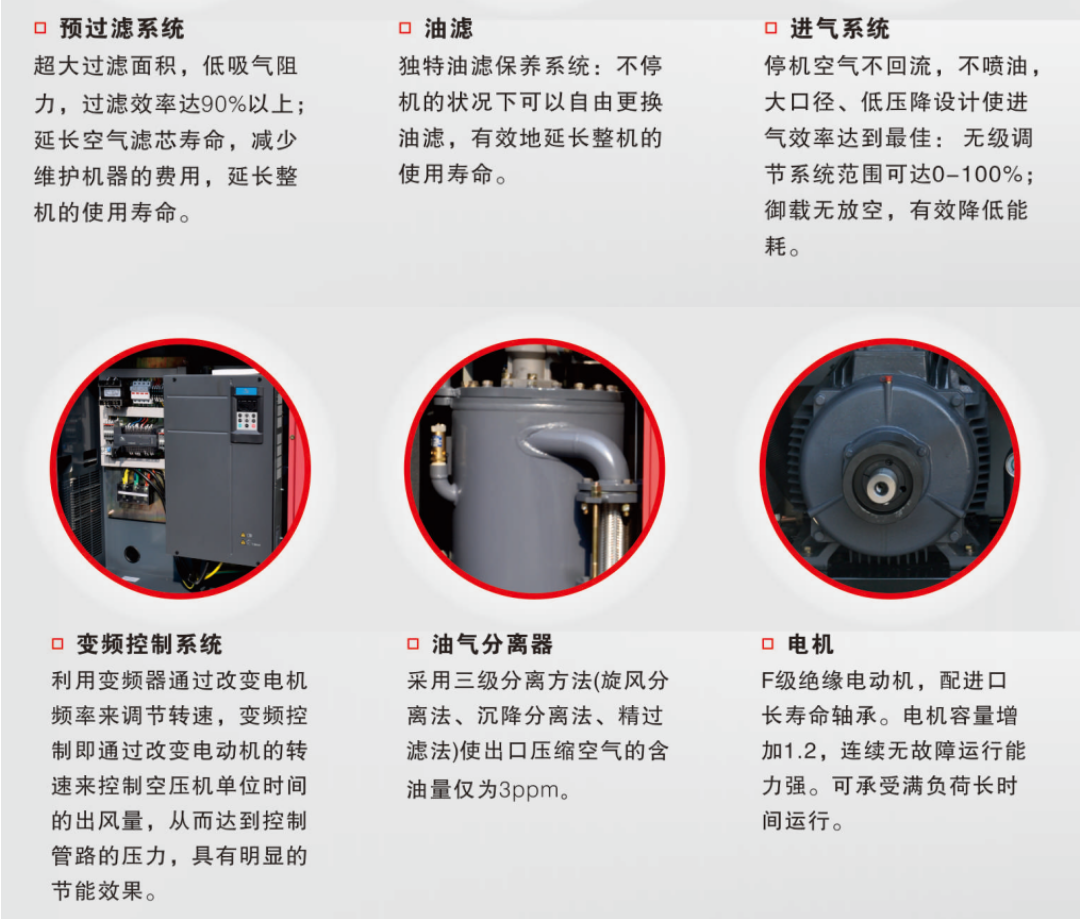 预过滤系统
超大过滤面积，低吸气阻力，过滤效率达90%以上；延长空气滤芯寿命，减少维护机器的费用，延长整机的使用寿命。

油滤
独特油滤保养系统：不停机的状况下可以自由更换油滤，有效地延长整机的使用寿命。

进气系统
停机空气不回流，不喷油，大口径、低压降设计使进气效率达到最佳：无级调节系统范围可达0-100%；御载无放空，有效降低能耗。

变频控制系统
利用变频器通过改变电机频率来调节转速，变频控制即通过改变电动机的转速来控制空压机单位时间的出风量，从而达到控制管路的压力，具有明显的节能效果。

油气分离器
采用三级分离方法(旋风分离法、沉降分离法、精过滤法)使出口压缩空气的含油量仅为3ppm。

电机
F级绝缘电动机，配进口长寿命轴承。电机容量增加1.2，连续无故障运行能力强。可承受满负荷长时间运行。