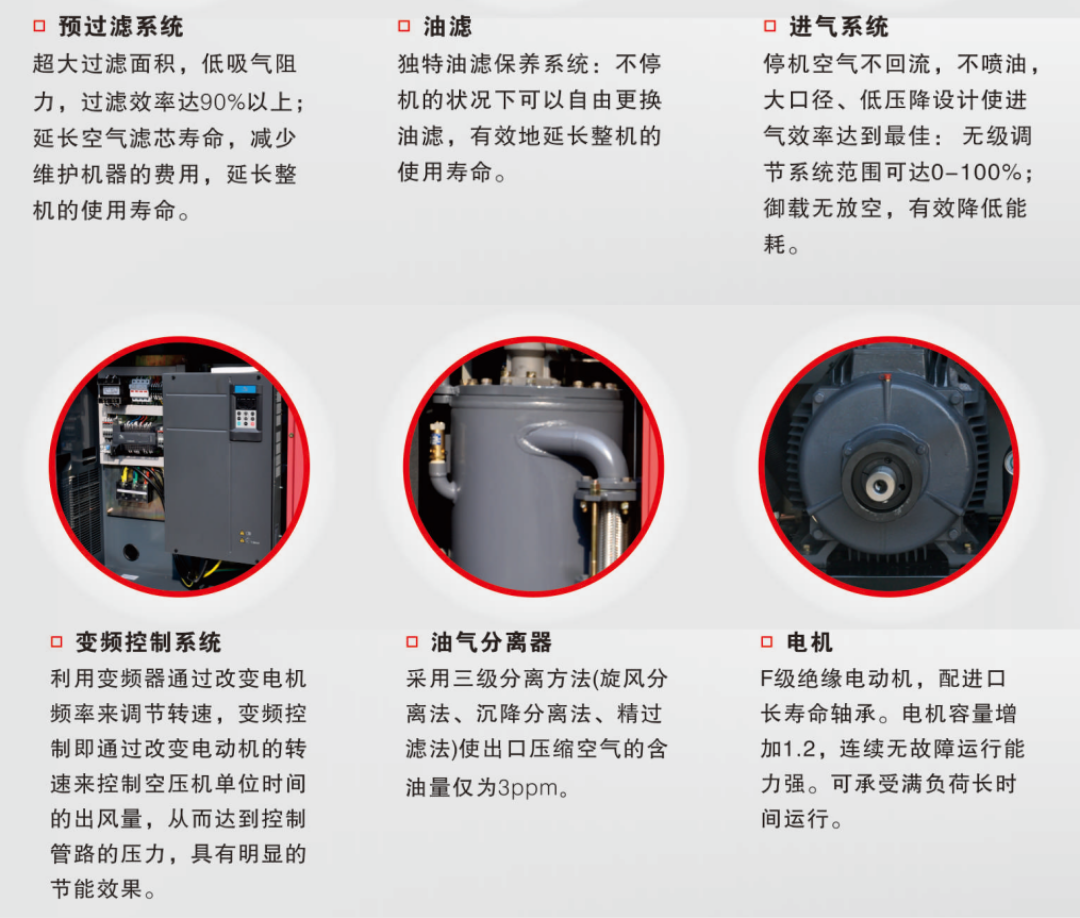 预过滤系统
超大过滤面积，低吸气阻力，过滤效率达90%以上；延长空气滤芯寿命，减少维护机器的费用，延长整机的使用寿命。

油滤
独特油滤保养系统：不停机的状况下可以自由更换油滤，有效地延长整机的使用寿命。

进气系统
停机空气不回流，不喷油，大口径、低压降设计使进气效率达到最佳：无级调节系统范围可达0-100%；御载无放空，有效降低能耗。

变频控制系统
利用变频器通过改变电机频率来调节转速，变频控制即通过改变电动机的转速来控制空压机单位时间的出风量，从而达到控制管路的压力，具有明显的节能效果。

油气分离器
采用三级分离方法(旋风分离法、沉降分离法、精过滤法)使出口压缩空气的含油量仅为3ppm。

电机
F级绝缘电动机，配进口长寿命轴承。电机容量增加1.2，连续无故障运行能力强。可承受满负荷长时间运行。