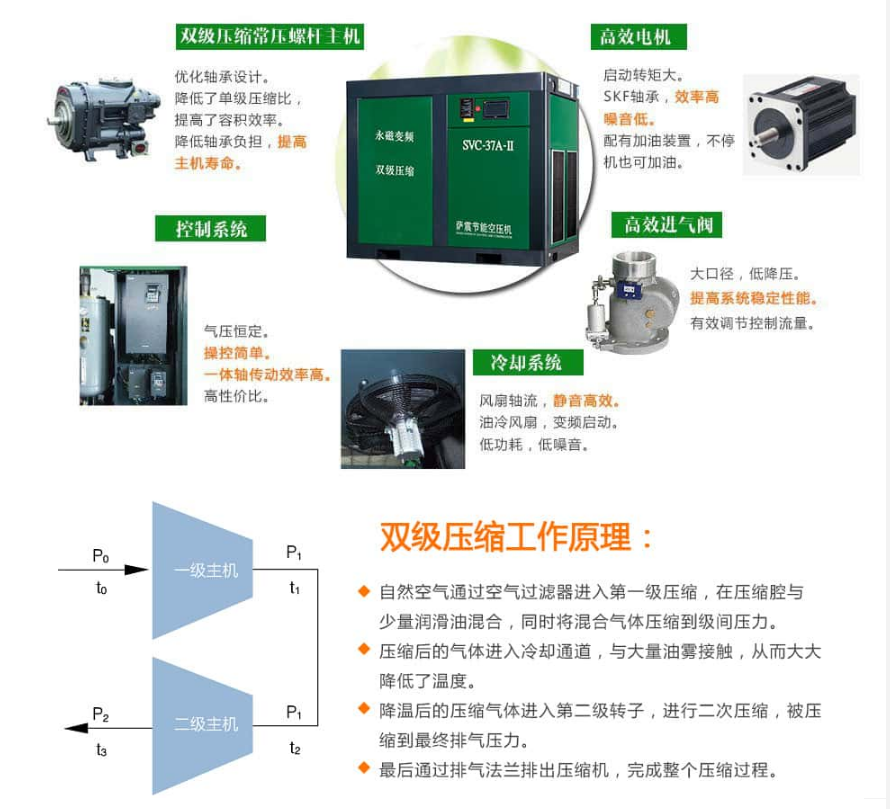 双级压缩常压螺杆主机

优化轴承设计。
降低了单级压缩比，
提高了容积效率。
降低轴承负担，提高主机寿命。

永磁变频
双级压缩
SVC-37A-II
萨震节能空压机

高效电机

启动转矩大。
SKF轴承，效率高噪音低。
配有加油装置，不停机也可加油。

控制系统

气压恒定。
操控简单。
一体轴传动效率高。
高性价比。

高效进气阀

大口径，低降压。
提高系统稳定性能。
有效调节控制流量。

冷却系统

风扇轴流，静音高效。
油冷风扇，变频启动。
低功耗，低噪音。

$P_0$
$t_0$
一级主机
$P_1$
$t_1$
$P_2$
$t_3$
二级主机
$P_1$
$t_2$

双级压缩工作原理：

◆ 自然空气通过空气过滤器进入第一级压缩，在压缩腔与少量润滑油混合，同时将混合气体压缩到级间压力。
◆ 压缩后的气体进入冷却通道，与大量油雾接触，从而大大降低了温度。
◆ 降温后的压缩气体进入第二级转子，进行二次压缩，被压缩到最终排气压力。
◆ 最后通过排气法兰排出压缩机，完成整个压缩过程。