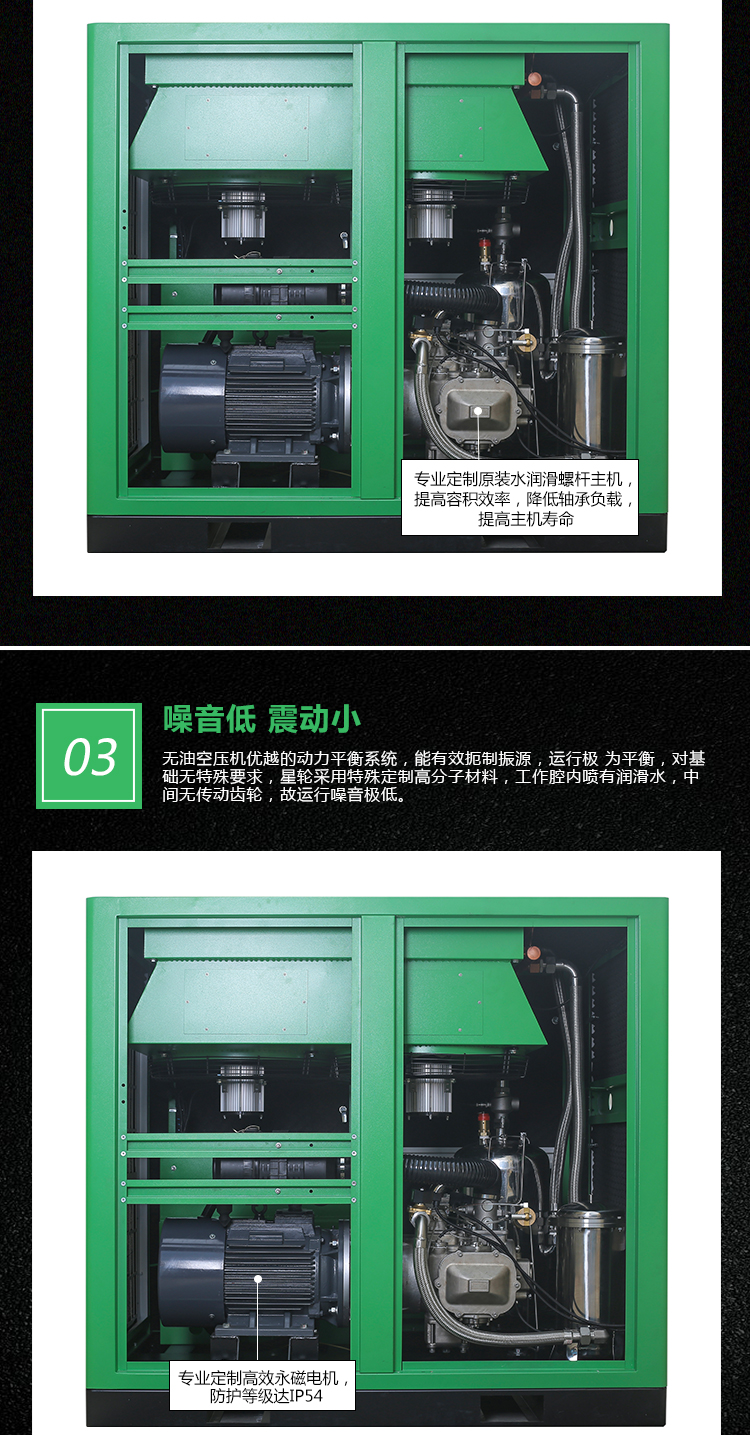 专业定制原装水润滑螺杆主机，提高容积效率，降低轴承负载，提高主机寿命

03

噪音低 震动小

无油空压机优越的动力平衡系统，能有效扼制振源，运行极 为平衡，对基础无特殊要求，星轮采用特殊定制高分子材料，工作腔内喷有润滑水，中间无传动齿轮，故运行噪音极低。

专业定制高效永磁电机，防护等级达IP54