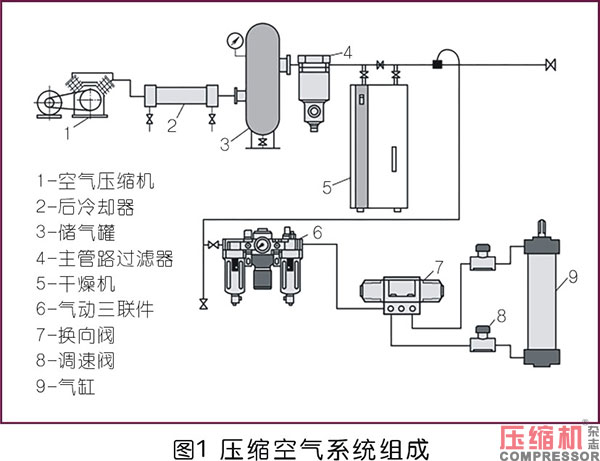 4
1
2
3
5
6
7
8
9

1-空气压缩机
2-后冷却器
3-储气罐
4-主管路过滤器
5-干燥机
6-气动三联件
7-换向阀
8-调速阀
9-气缸

图1 压缩空气系统组成

压缩机 杂志
COMPRESSOR